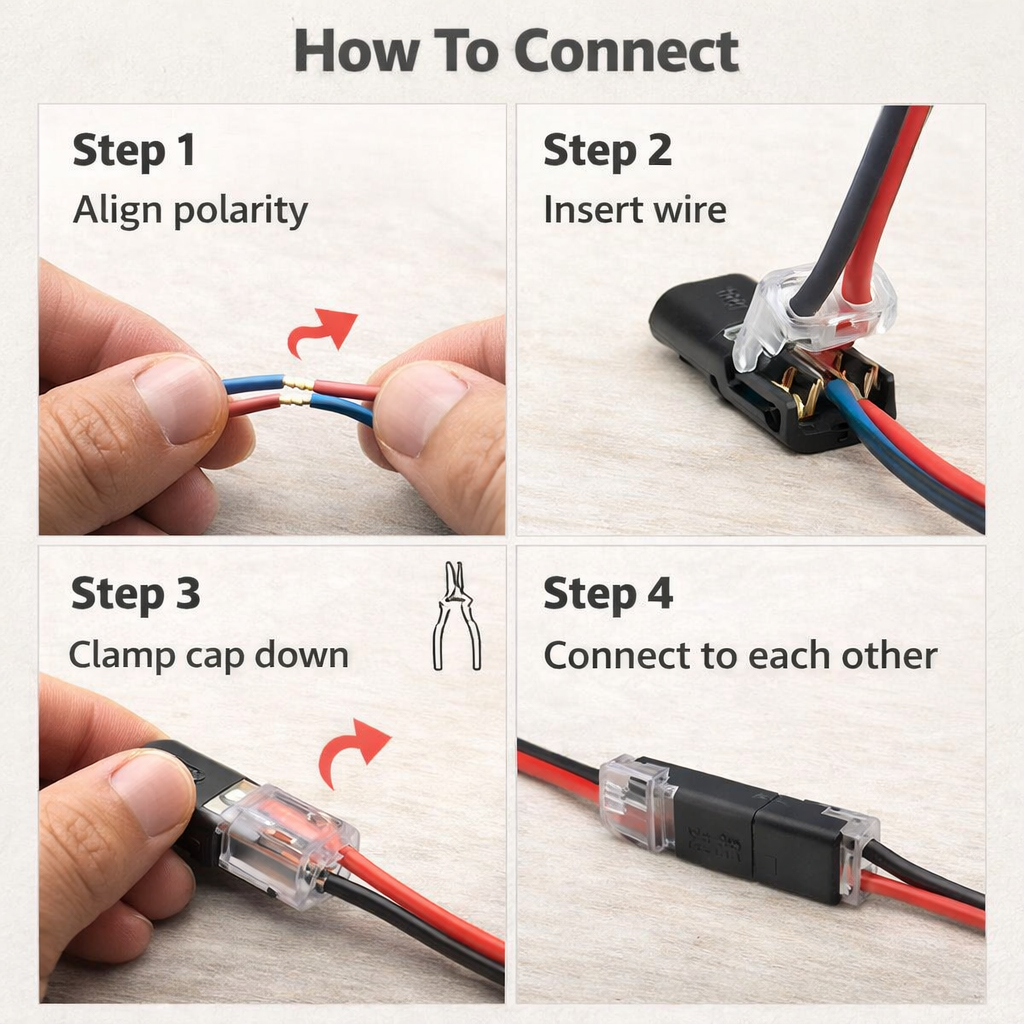 How To Connect

Step 1
Align polarity

Step 2
Insert wire

Step 3
Clamp cap down

Step 4
Connect to each other